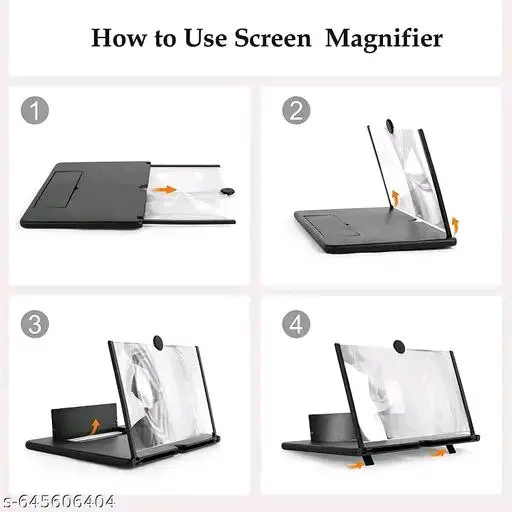 How to Use Screen Magnifier

1

2

3

4

s-645606404